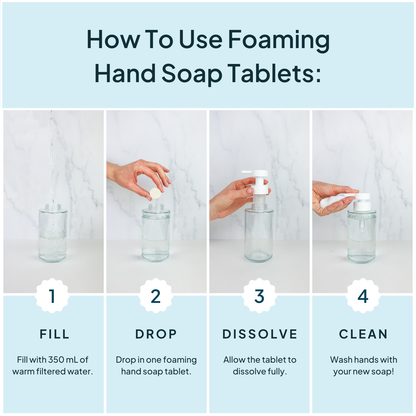 How To Use Foaming Hand Soap Tablets:

1

FILL

Fill with 350 mL of warm filtered water.

2

DROP

Drop in one foaming hand soap tablet.

3

DISSOLVE

Allow the tablet to dissolve fully.

4

CLEAN

Wash hands with your new soap!